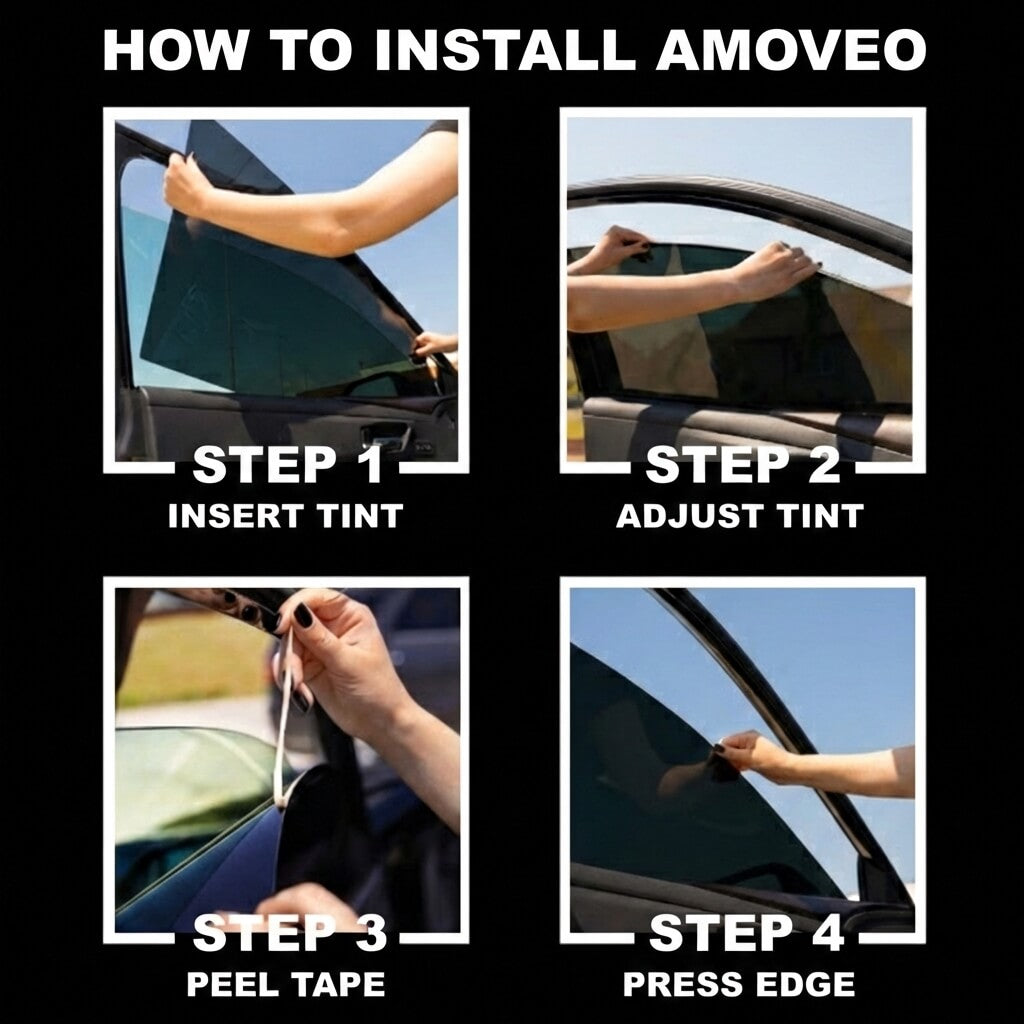 HOW TO INSTALL AMOVEO

STEP 1
INSERT TINT

STEP 2
ADJUST TINT

STEP 3
PEEL TAPE

STEP 4
PRESS EDGE