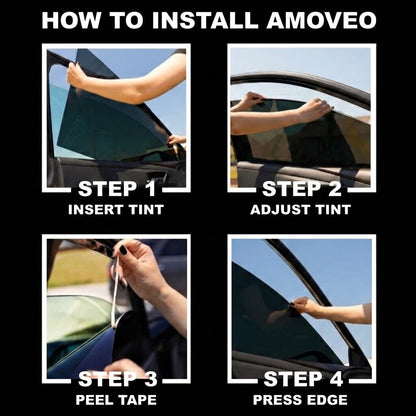 HOW TO INSTALL AMOVEO

STEP 1
INSERT TINT

STEP 2
ADJUST TINT

STEP 3
PEEL TAPE

STEP 4
PRESS EDGE